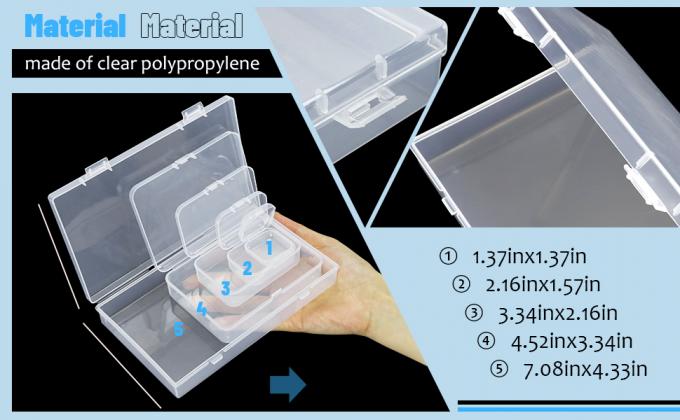 Material Material

made of clear polypropylene

1
2
3
4
5

① 1.37inx1.37in
② 2.16inx1.57in
③ 3.34inx2.16in
④ 4.52inx3.34in
⑤ 7.08inx4.33in