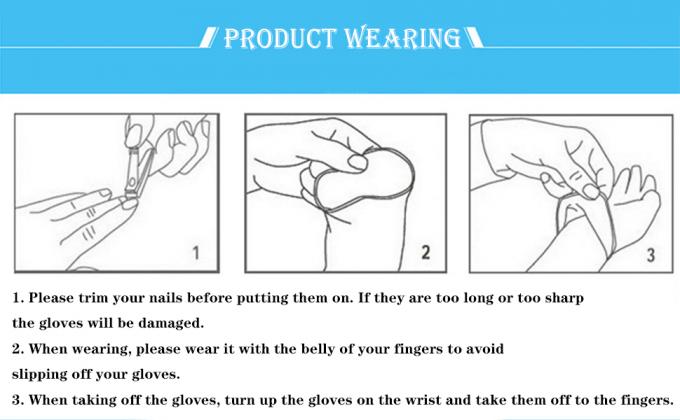 PRODUCT WEARING

1

2

3

1. Please trim your nails before putting them on. If they are too long or too sharp the gloves will be damaged.

2. When wearing, please wear it with the belly of your fingers to avoid slipping off your gloves.

3. When taking off the gloves, turn up the gloves on the wrist and take them off to the fingers.